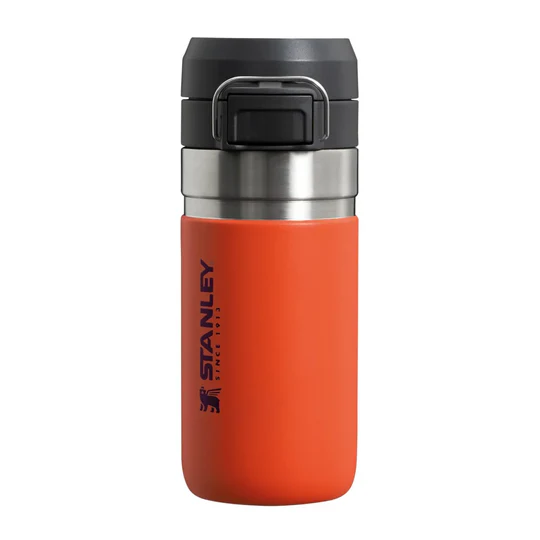 STANLEY
SINCE 1913