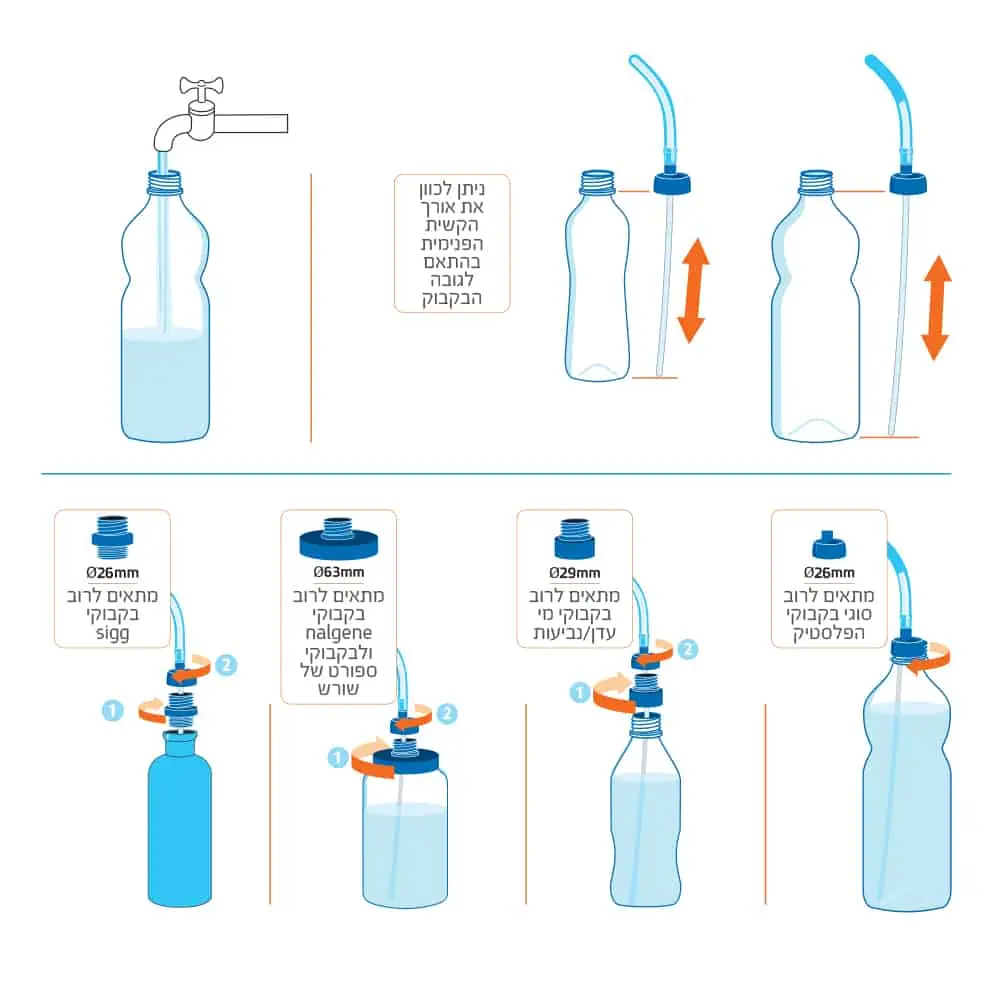 ניתן לכוון את אורך הקשית הפנימית בהתאם לגובה הבקבוק

Ø26mm
מתאים לרוב סוגי בקבוקי הפלסטיק

Ø29mm
מתאים לרוב בקבוקי מי עדן/נביעות

2

1

Ø63mm
מתאים לרוב בקבוקי nalgene ולבקבוקי ספורט של שורש

2

1

Ø26mm
מתאים לרוב בקבוקי sigg

2

1