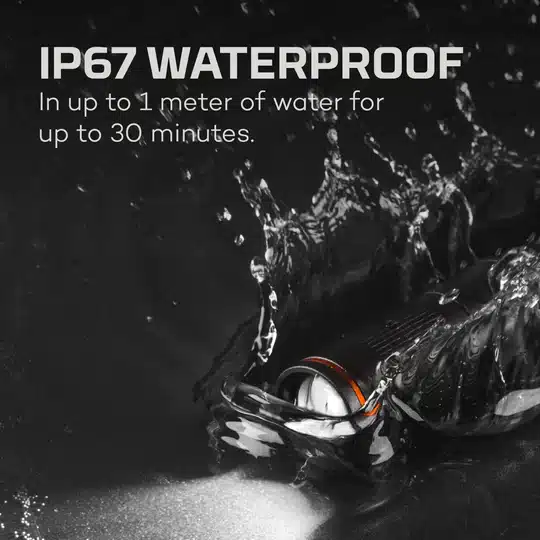 IP67 WATERPROOF

In up to 1 meter of water for up to 30 minutes.