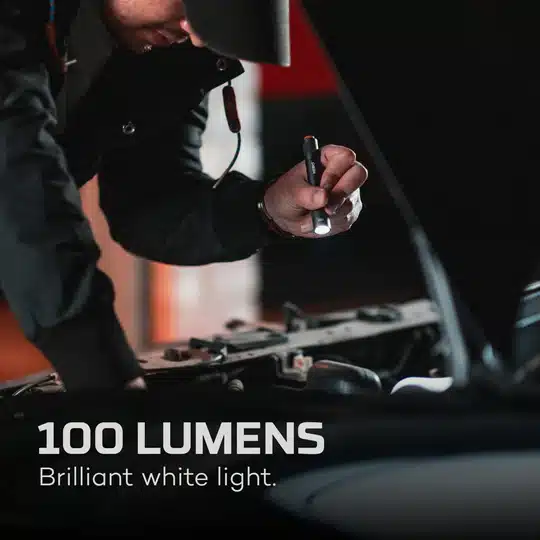 100 LUMENS
Brilliant white light.